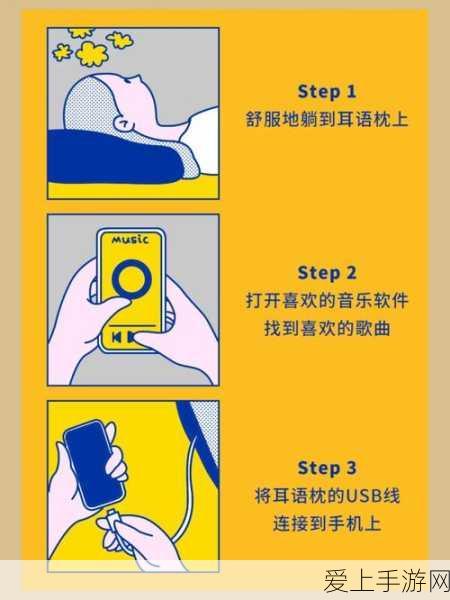 Step 1
舒服地躺到耳语枕上

music

Step 2
打开喜欢的音乐软件
找到喜欢的歌曲

Step 3
将耳语枕的USB线
连接到手机上

爱上手游网