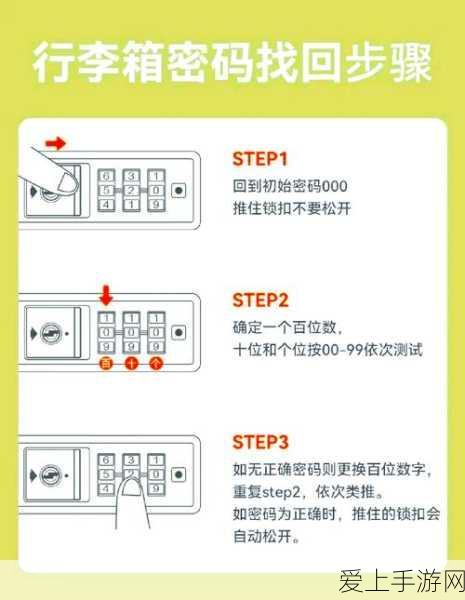 行李箱密码找回步骤

6 3 1
5 2 0
4 1 9

STEP1
回到初始密码000
推住锁扣不要松开

1 1 1
0 0 0
9 9 9
百 十 个

STEP2
确定一个百位数，
十位和个位按00-99依次测试

6 3 1
5 2 0
4 1 9

STEP3
如无正确密码则更换百位数字，
重复step2，依次类推。
如密码为正确时，推住的锁扣会自动松开。

爱上手游网